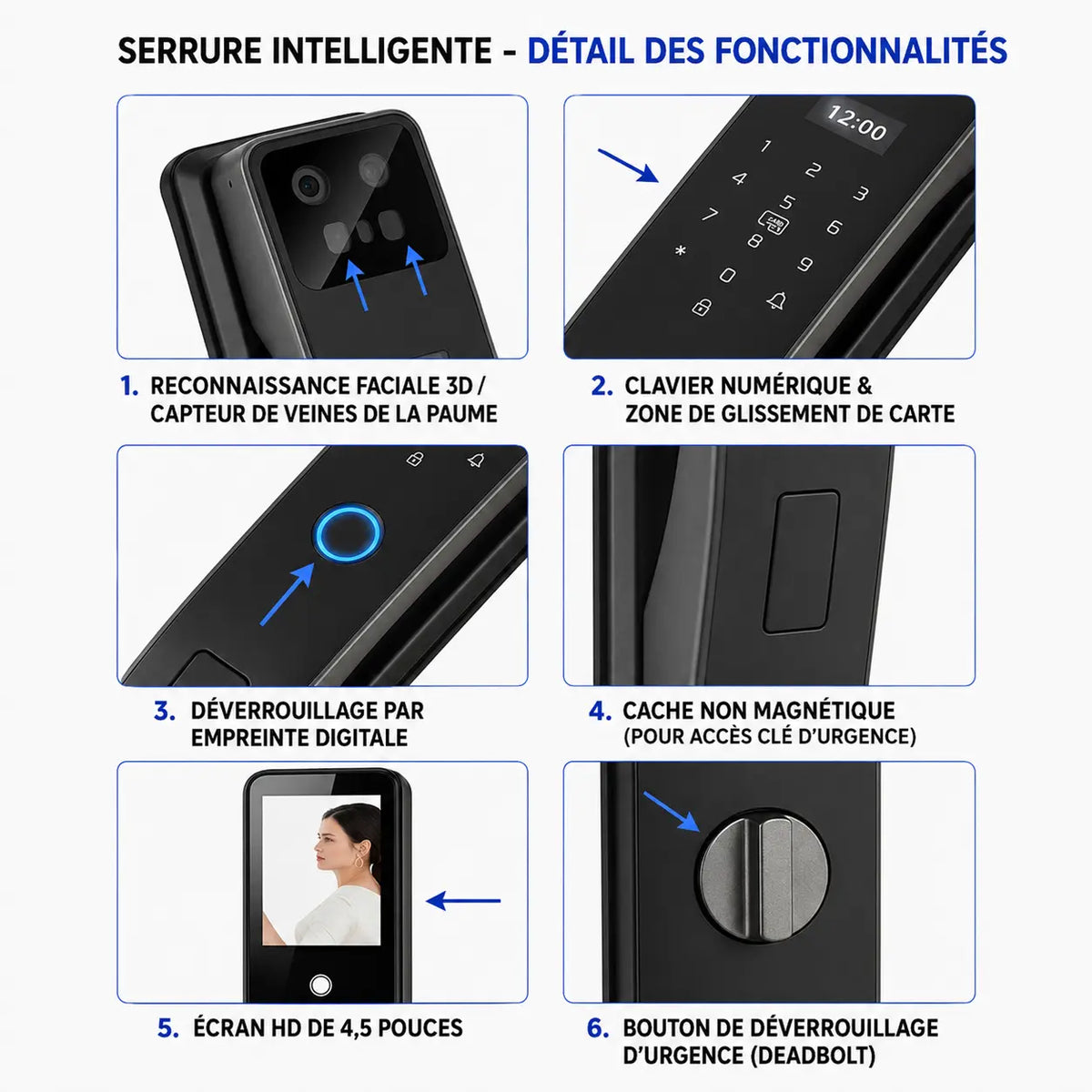 SERRURE INTELLIGENTE - DÉTAIL DES FONCTIONNALITÉS

12:00

1 2 3 4 5 6 7 8 9 * 0

CARD

1. RECONNAISSANCE FACIALE 3D / CAPTEUR DE VEINES DE LA PAUME

2. CLAVIER NUMÉRIQUE & ZONE DE GLISSEMENT DE CARTE

3. DÉVERROUILLAGE PAR EMPREINTE DIGITALE

4. CACHE NON MAGNÉTIQUE (POUR ACCÈS CLÉ D'URGENCE)

5. ÉCRAN HD DE 4,5 POUCES

6. BOUTON DE DÉVERROUILLAGE D'URGENCE (DEADBOLT)